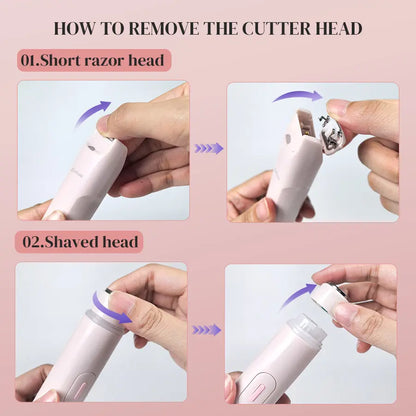 HOW TO REMOVE THE CUTTER HEAD

01.Short razor head

02.Shaved head